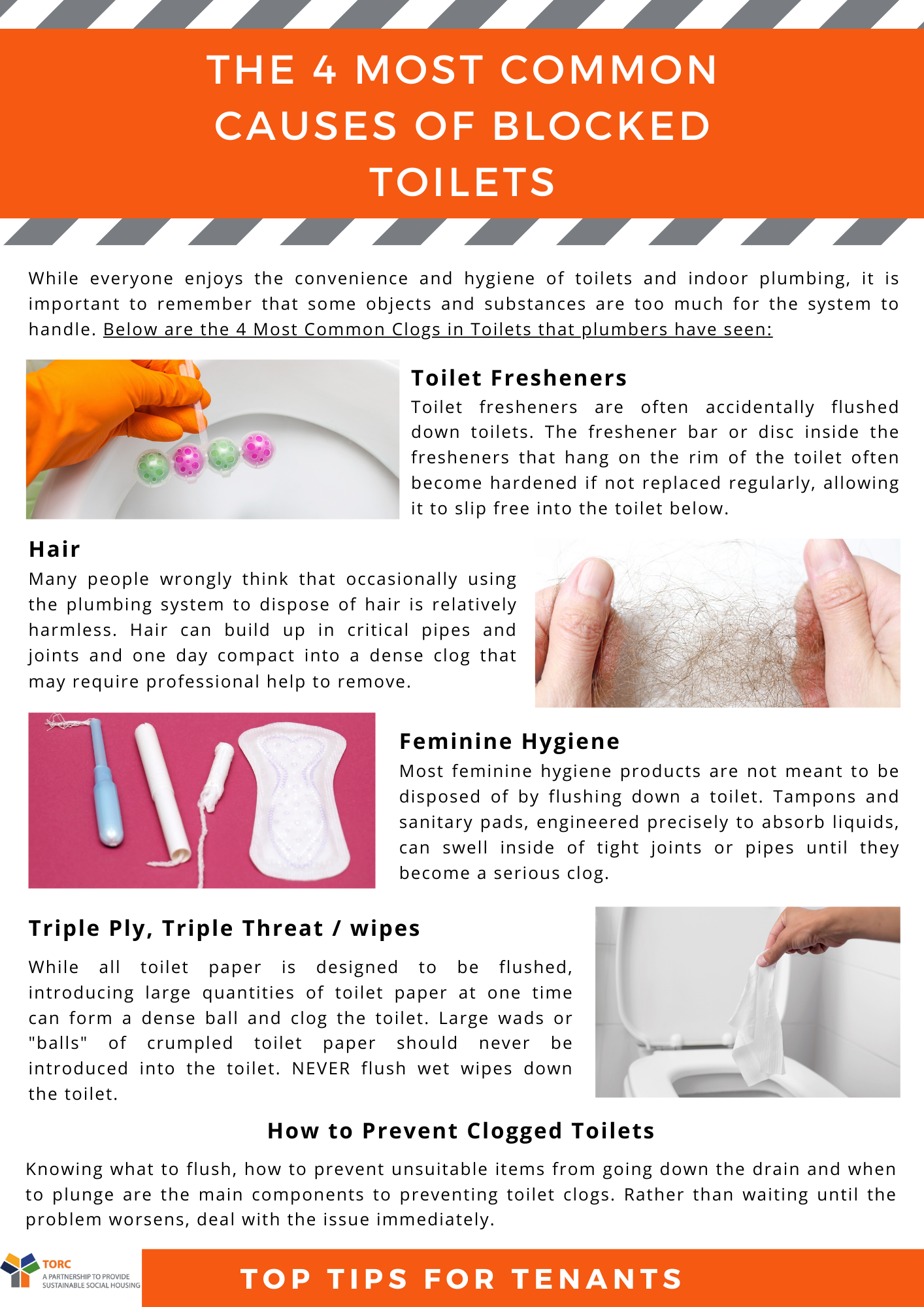 THE 4 MOST COMMON CAUSES OF BLOCKED TOILETS

While everyone enjoys the convenience and hygiene of toilets and indoor plumbing, it is important to remember that some objects and substances are too much for the system to handle. Below are the 4 Most Common Clogs in Toilets that plumbers have seen:

Toilet Fresheners
Toilet fresheners are often accidentally flushed down toilets. The freshener bar or disc inside the fresheners that hang on the rim of the toilet often become hardened if not replaced regularly, allowing it to slip free into the toilet below.

Hair
Many people wrongly think that occasionally using the plumbing system to dispose of hair is relatively harmless. Hair can build up in critical pipes and joints and one day compact into a dense clog that may require professional help to remove.

Feminine Hygiene
Most feminine hygiene products are not meant to be disposed of by flushing down a toilet. Tampons and sanitary pads, engineered precisely to absorb liquids, can swell inside of tight joints or pipes until they become a serious clog.

Triple Ply, Triple Threat / wipes
While all toilet paper is designed to be flushed, introducing large quantities of toilet paper at one time can form a dense ball and clog the toilet. Large wads or "balls" of crumpled toilet paper should never be introduced into the toilet. NEVER flush wet wipes down the toilet.

How to Prevent Clogged Toilets
Knowing what to flush, how to prevent unsuitable items from going down the drain and when to plunge are the main components to preventing toilet clogs. Rather than waiting until the problem worsens, deal with the issue immediately.

TORC
A PARTNERSHIP TO PROVIDE SUSTAINABLE SOCIAL HOUSING

TOP TIPS FOR TENANTS